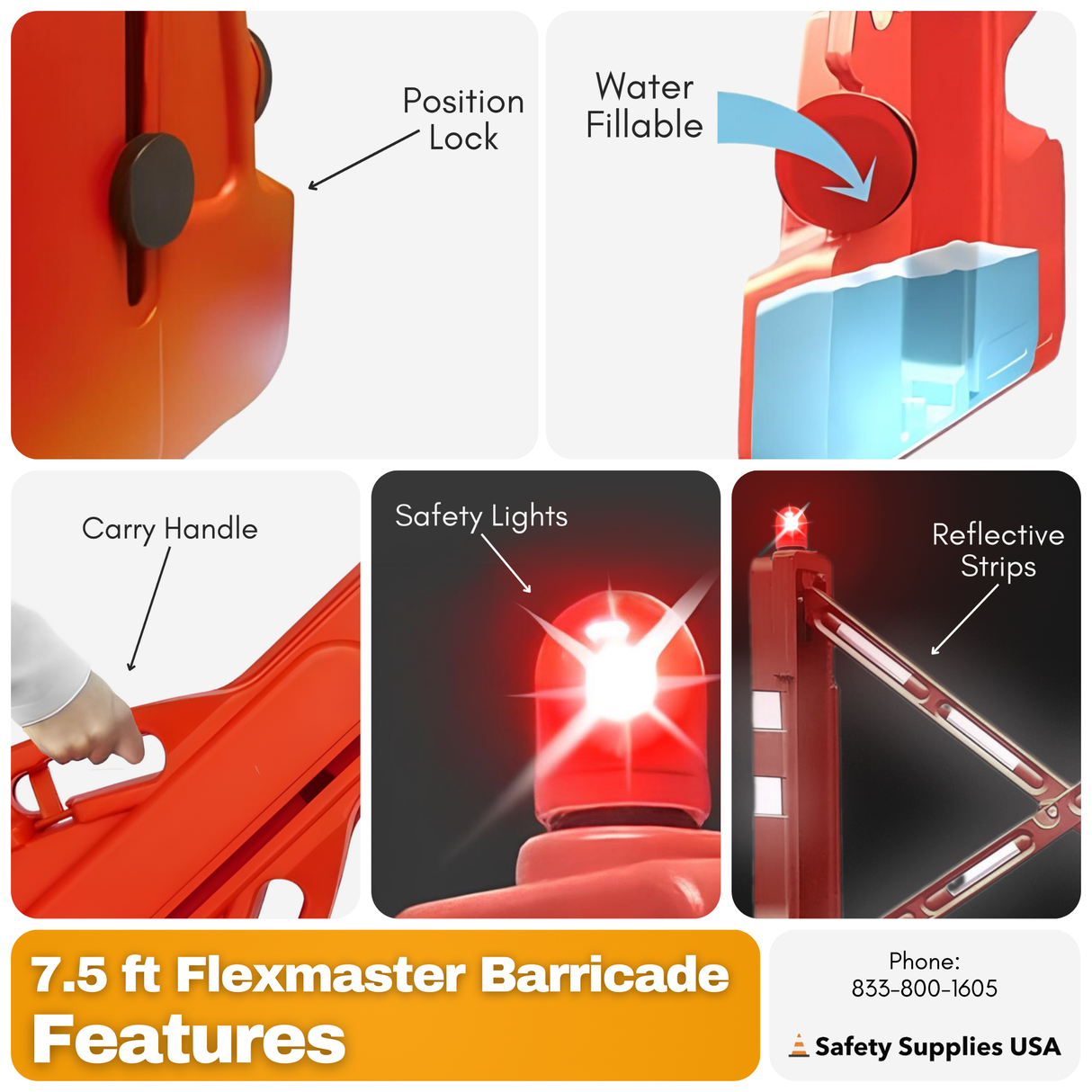 Position Lock

Water Fillable

Carry Handle

Safety Lights

Reflective Strips

7.5 ft Flexmaster Barricade Features

Phone: 833-800-1605

Safety Supplies USA