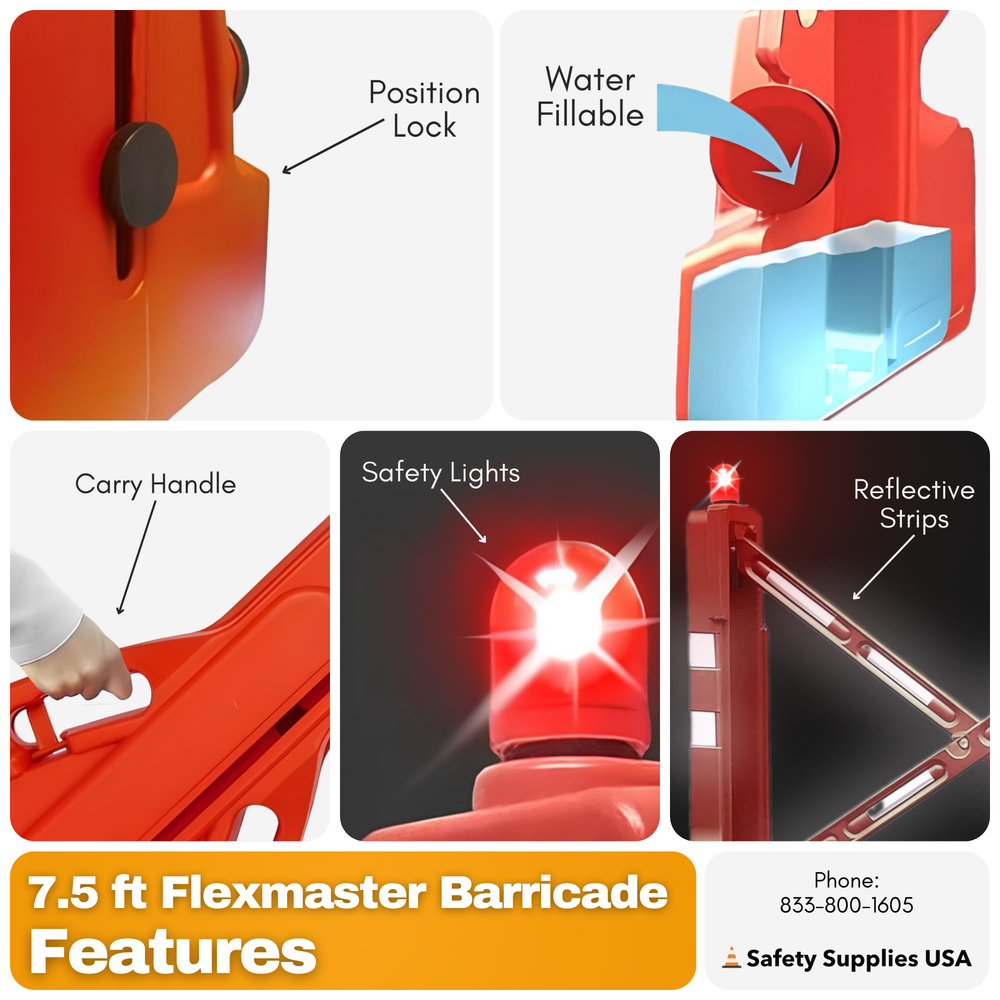 Position Lock

Water Fillable

Carry Handle

Safety Lights

Reflective Strips

7.5 ft Flexmaster Barricade Features

Phone:
833-800-1605

Safety Supplies USA