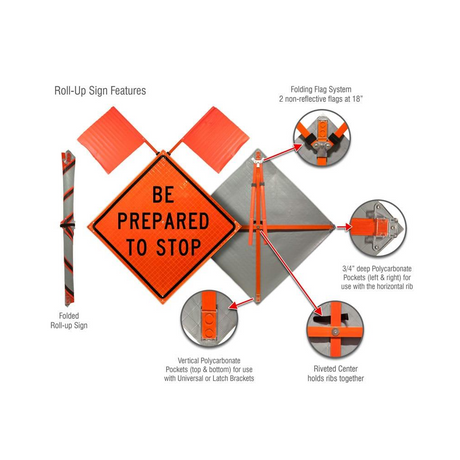 Roll-Up Sign Features

Folding Flag System
2 non-reflective flags at 18"

BE
PREPARED
TO STOP

3/4" deep Polycarbonate Pockets (left & right) for use with the horizontal rib

Folded
Roll-up Sign

Vertical Polycarbonate Pockets (top & bottom) for use with Universal or Latch Brackets

Riveted Center holds ribs together